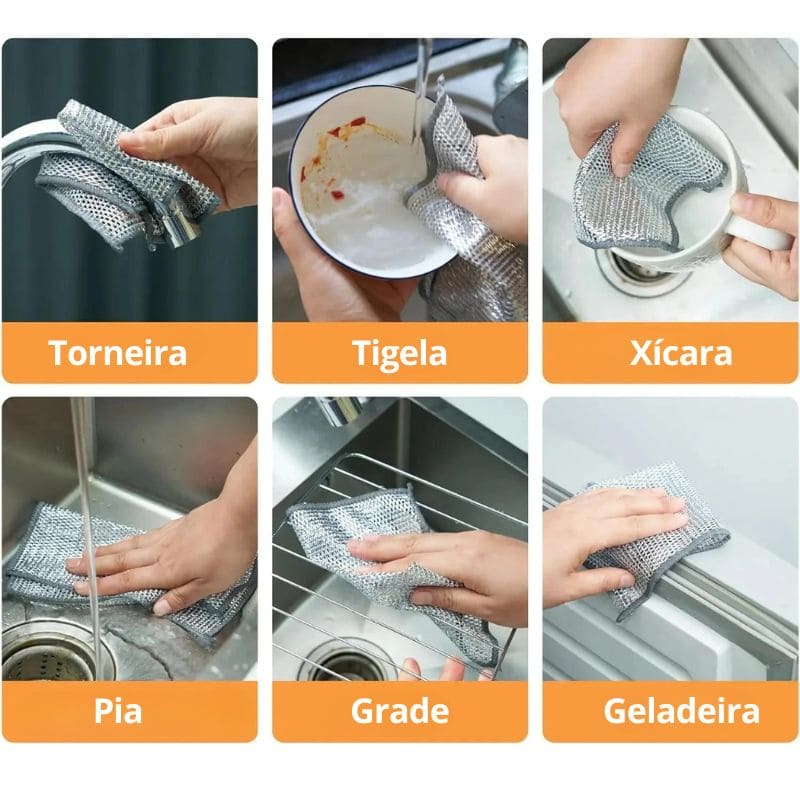 Torneira

Tigela

Xícara

Pia

Grade

Geladeira